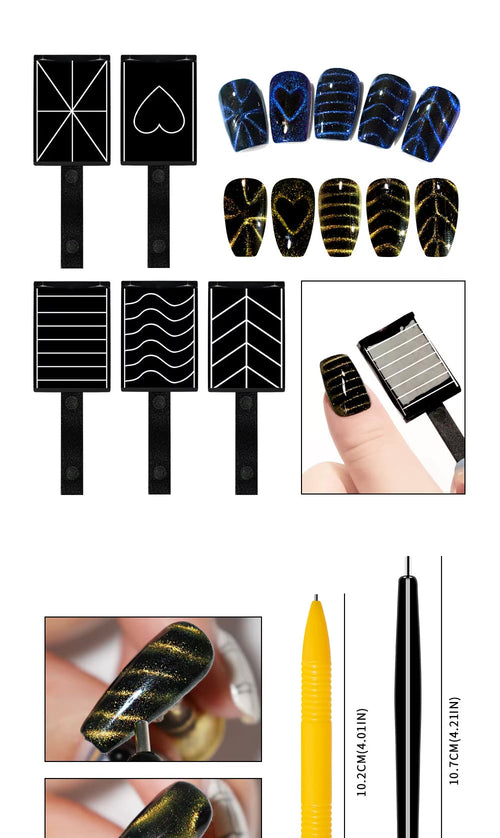 10.2CM(4.01IN)

10.7CM(4.21IN)